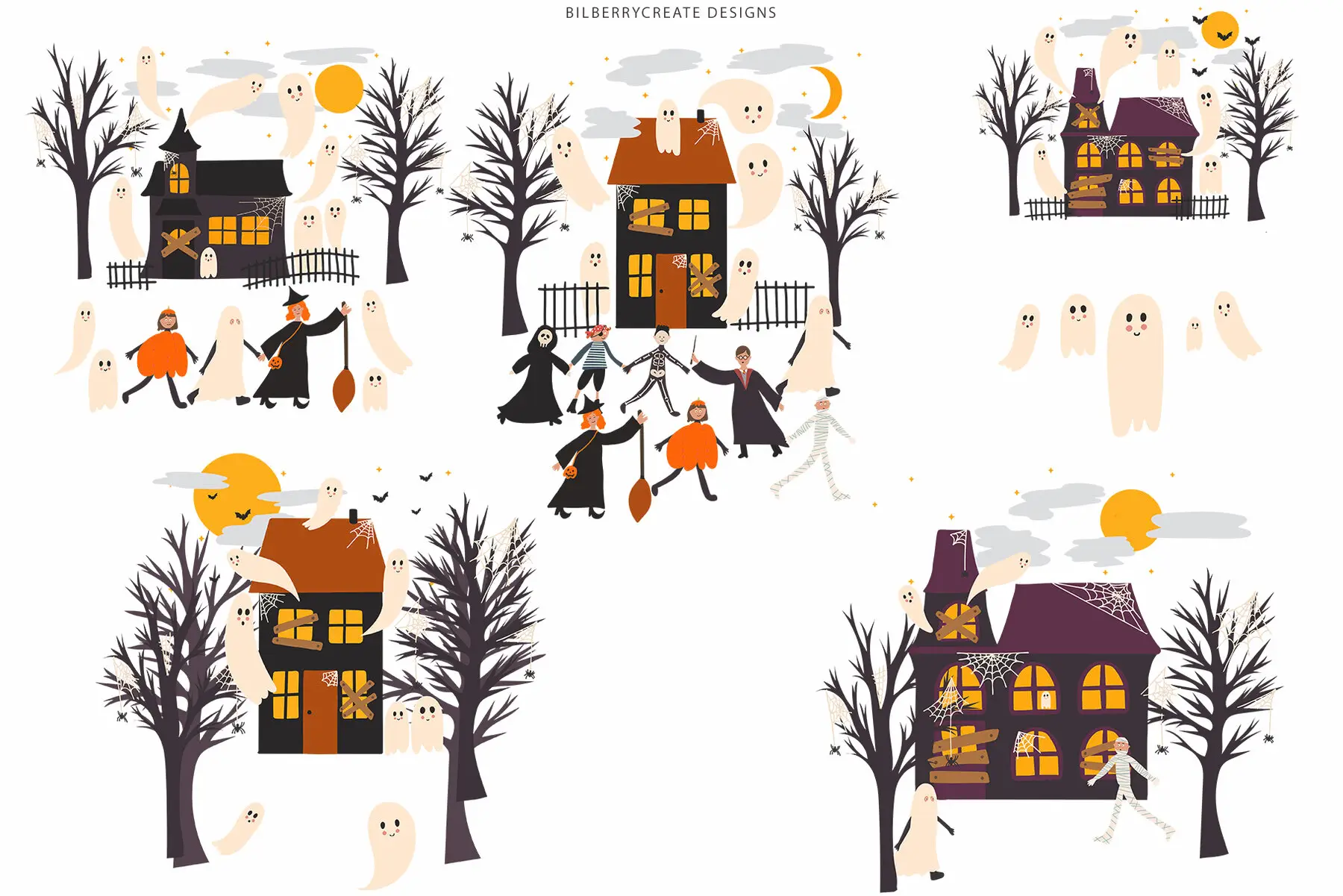 BILBERRYCREATE DESIGNS