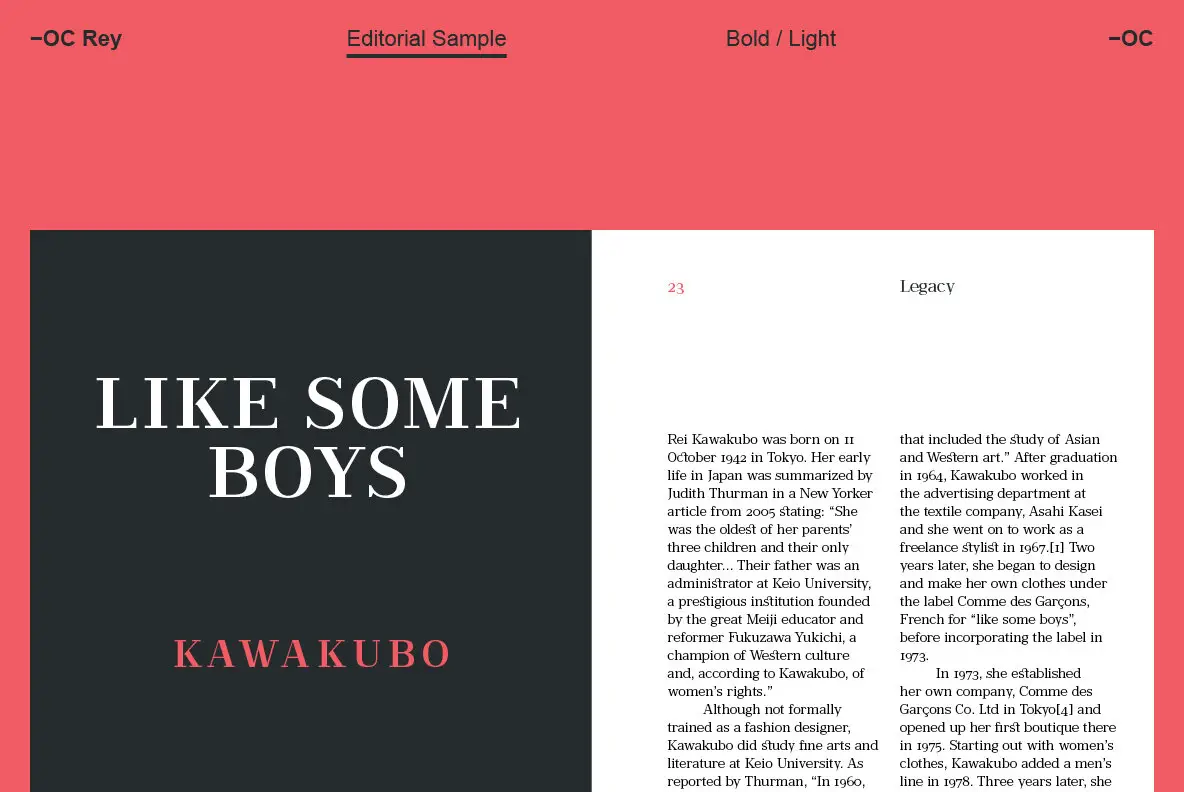 −OC Rey

Editorial Sample

Bold / Light

−OC

LIKE SOME BOYS

KAWAKUBO

23

Legacy

Rei Kawakubo was born on 11 October 1942 in Tokyo. Her early life in Japan was summarized by Judith Thurman in a New Yorker article from 2005 stating: “She was the oldest of her parents’ three children and their only daughter… Their father was an administrator at Keio University, a prestigious institution founded by the great Meiji educator and reformer Fukuzawa Yukichi, a champion of Western culture and, according to Kawakubo, of women’s rights.”

Although not formally trained as a fashion designer, Kawakubo did study fine arts and literature at Keio University. As reported by Thurman, “In 1960,

that included the study of Asian and Western art.” After graduation in 1964, Kawakubo worked in the advertising department at the textile company, Asahi Kasei and she went on to work as a freelance stylist in 1967.[1] Two years later, she began to design and make her own clothes under the label Comme des Garçons, French for “like some boys”, before incorporating the label in 1973.

In 1973, she established her own company, Comme des Garçons Co. Ltd in Tokyo[4] and opened up her first boutique there in 1975. Starting out with women’s clothes, Kawakubo added a men’s line in 1978. Three years later, she