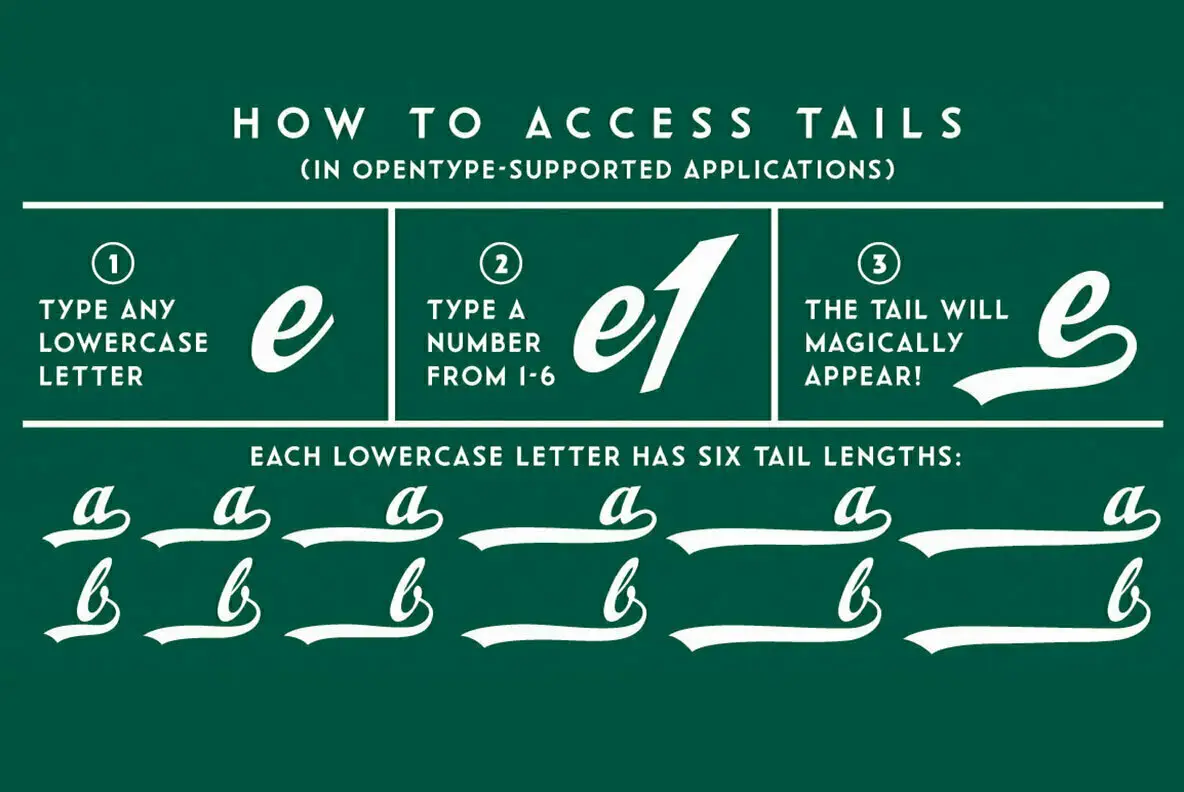 HOW TO ACCESS TAILS
(IN OPENTYPE-SUPPORTED APPLICATIONS)

1
TYPE ANY LOWERCASE LETTER
e

2
TYPE A NUMBER FROM 1-6
e1

3
THE TAIL WILL MAGICALLY APPEAR!
e

EACH LOWERCASE LETTER HAS SIX TAIL LENGTHS:
a a a a a a
b b b b b b