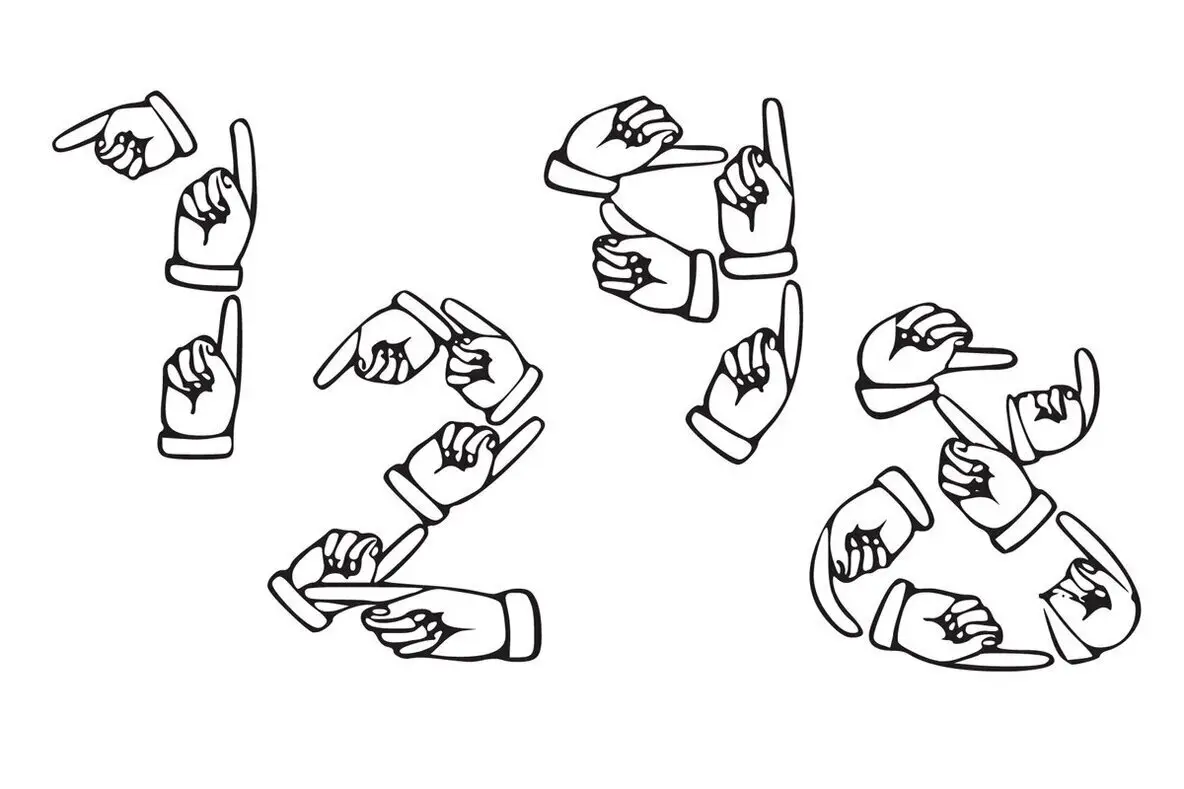 1 2 7 8