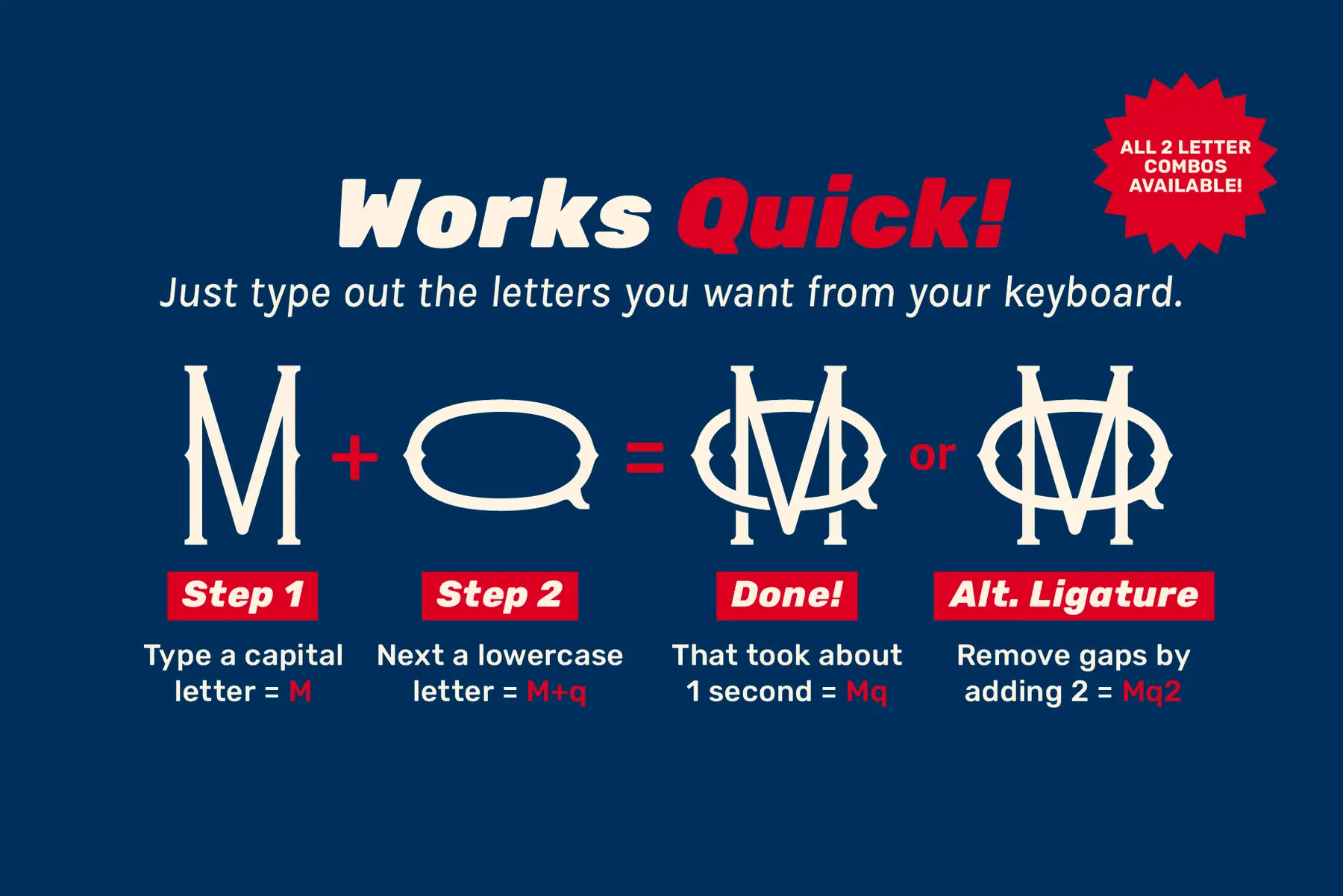 ALL 2 LETTER COMBOS AVAILABLE!

Works Quick!

Just type out the letters you want from your keyboard.

M + Q = MQ or MQ

Step 1

Type a capital letter = M

Step 2

Next a lowercase letter = M+q

Done!

That took about 1 second = Mq

Alt. Ligature

Remove gaps by adding 2 = Mq2